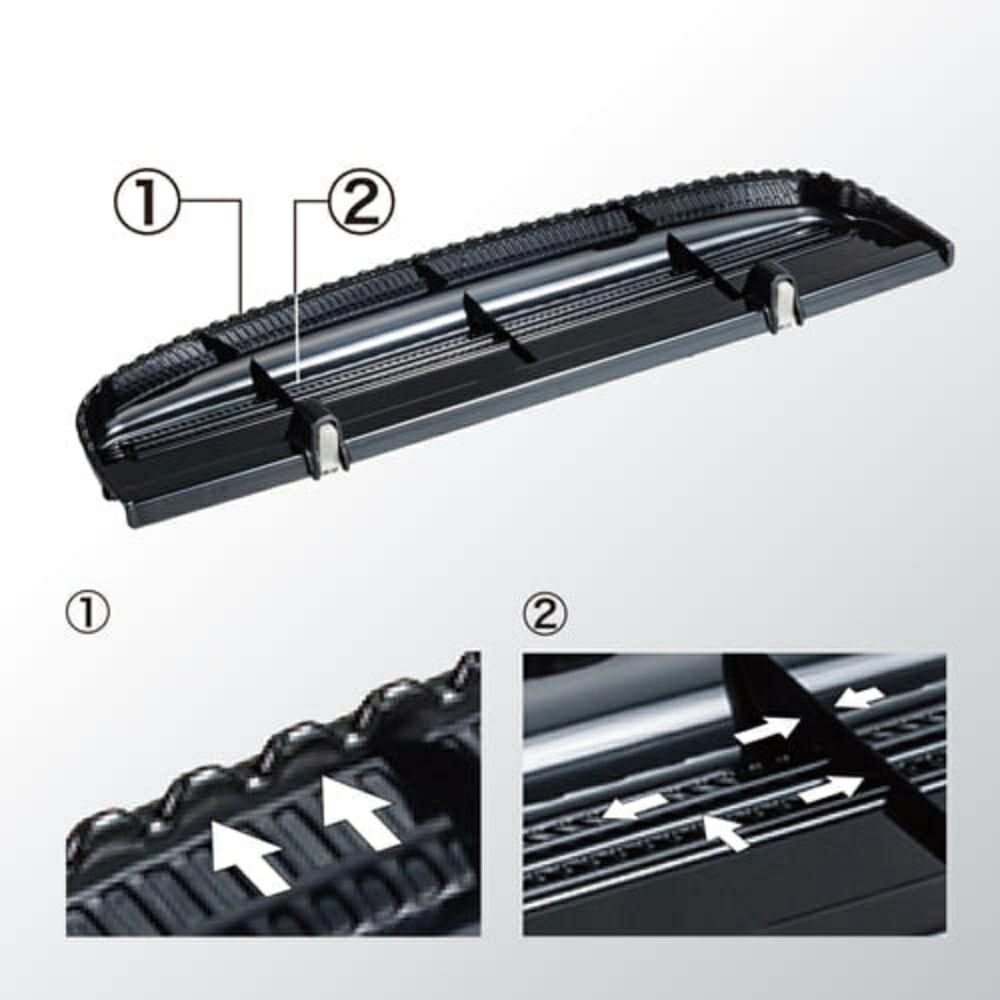 ①
②
①
②