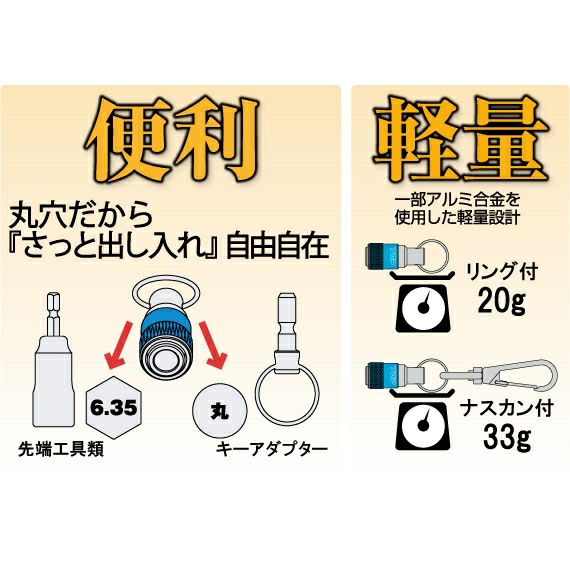 便利

丸穴だから
『さっと出し入れ』自由自在

6.35

丸

先端工具類

キーアダプター

軽量

一部アルミ合金を
使用した軽量設計

リング付
20g

ナスカン付
33g