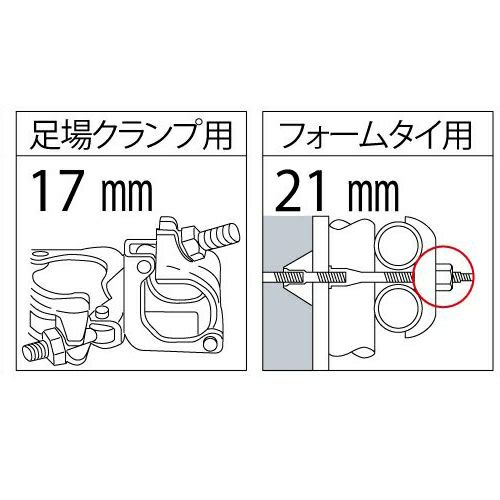 足場クランプ用

17 mm

フォームタイ用

21 mm