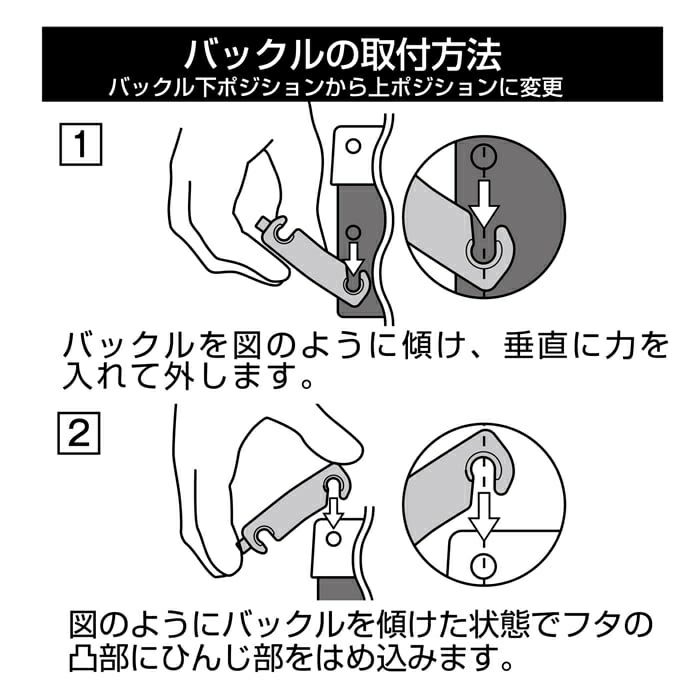 バックルの取付方法
バックル下ポジションから上ポジションに変更

1

バックルを図のように傾け、垂直に力を入れて外します。

2

図のようにバックルを傾けた状態でフタの凸部にひんじ部をはめ込みます。