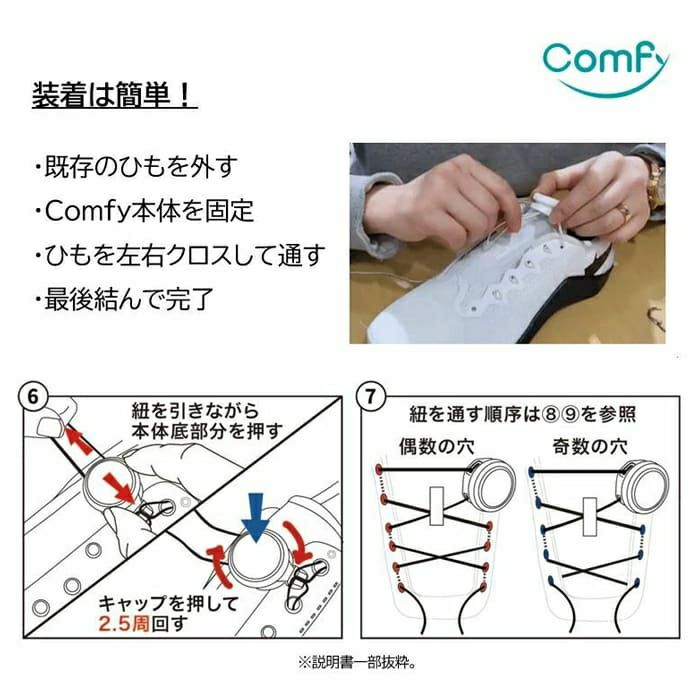 Comfy

装着は簡単！

・既存のひもを外す
・Comfy本体を固定
・ひもを左右クロスして通す
・最後結んで完了

6
紐を引きながら本体底部分を押す

キャップを押して2.5周回す

7
紐を通す順序は⑧⑨を参照

偶数の穴

奇数の穴

※説明書一部抜粋。