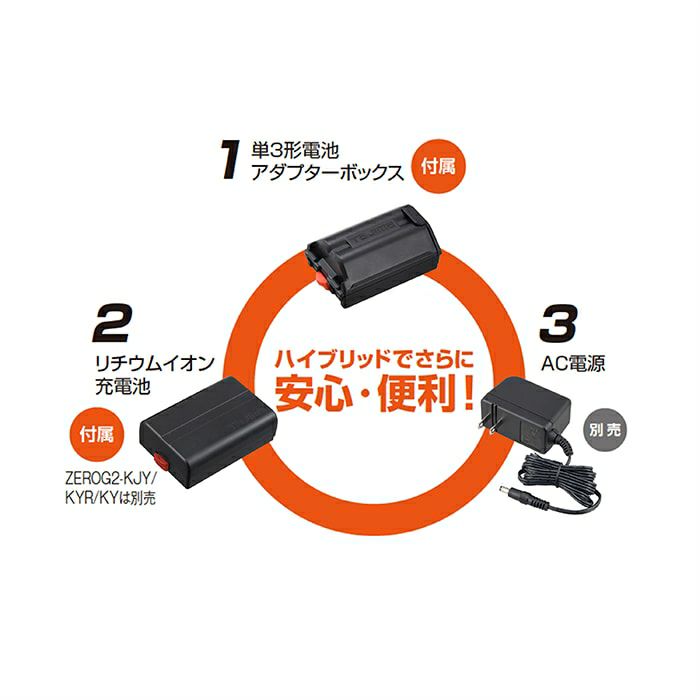 1 単3形電池
アダプターボックス

付属

2
リチウムイオン
充電池

付属

ZEROG2-KJY/
KYR/KYは別売

ハイブリッドでさらに
安心・便利！

3
AC電源

別売