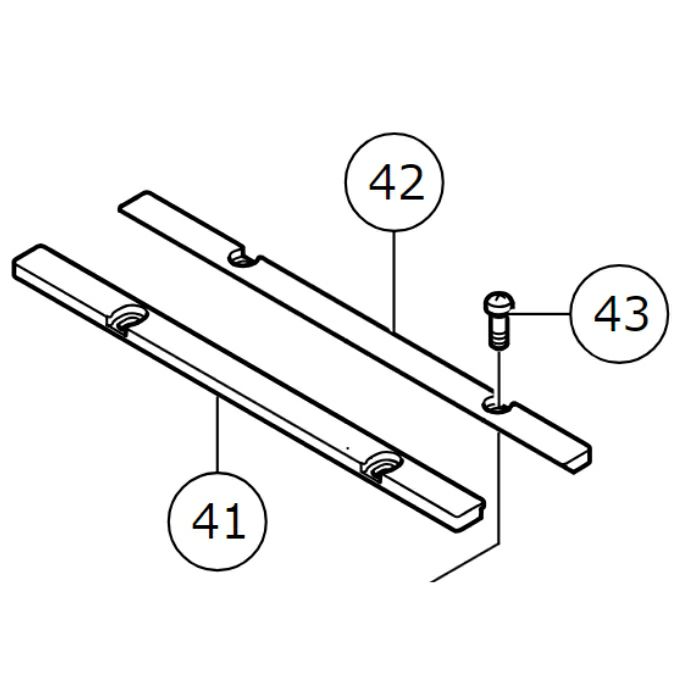 42

43

41