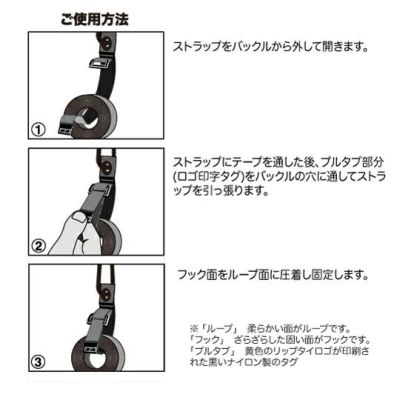 ご使用方法

①

ストラップをバックルから外して開きます。

②

ストラップにテープを通した後、プルタブ部分(ロゴ印字タグ)をバックルの穴に通してストラップを引っ張ります。

③

フック面をループ面に圧着し固定します。

※「ループ」　柔らかい面がループです。
「フック」　ざらざらした固い面がフックです。
「プルタブ」　黄色のリップタイロゴが印刷された黒いナイロン製のタグ