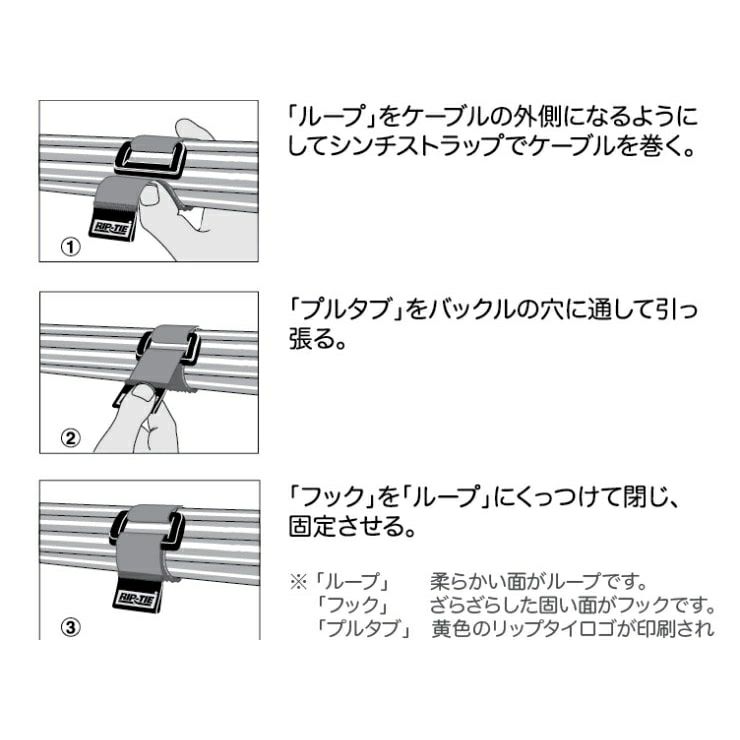 RIP-TIE

①

「ループ」をケーブルの外側になるようにしてシンチストラップでケーブルを巻く。

②

「プルタブ」をバックルの穴に通して引っ張る。

RIP-TIE

③

「フック」を「ループ」にくっつけて閉じ、固定させる。

※「ループ」　柔らかい面がループです。
「フック」　ざらざらした固い面がフックです。
「プルタブ」　黄色のリップタイロゴが印刷され