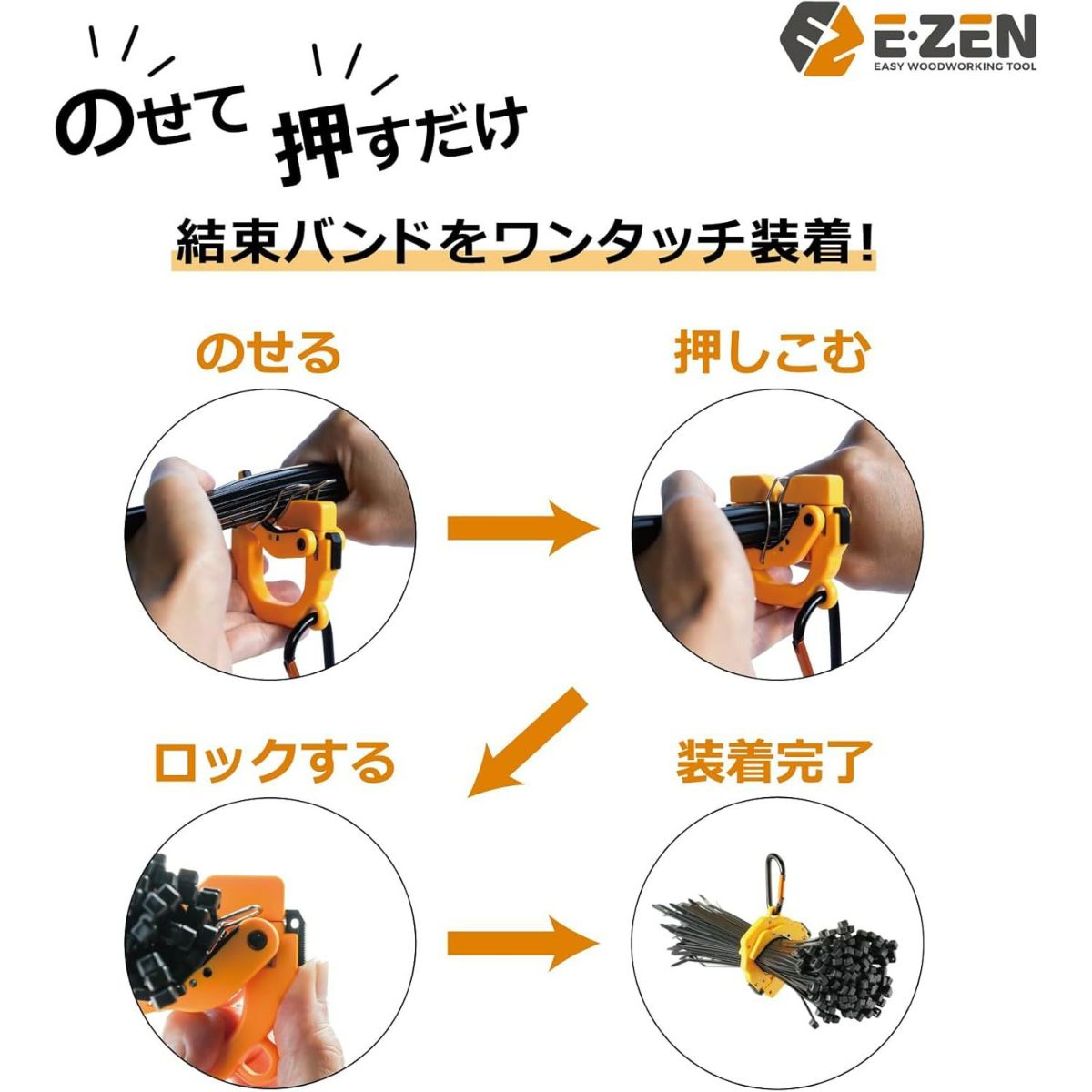 E·ZEN
EASY WOODWORKING TOOL

のせて 押すだけ

結束バンドをワンタッチ装着!

のせる

押しこむ

ロックする

装着完了