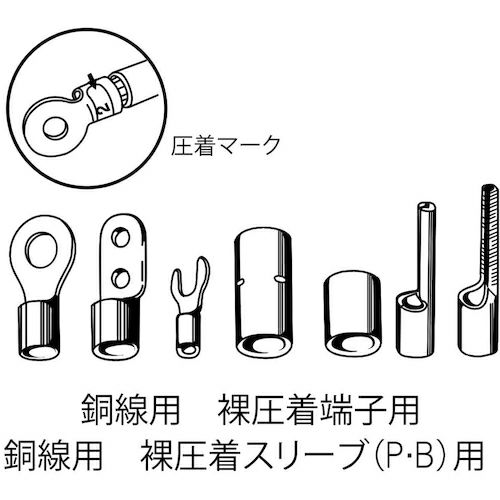 2

圧着マーク

銅線用　裸圧着端子用
銅線用　裸圧着スリーブ(P·B)用