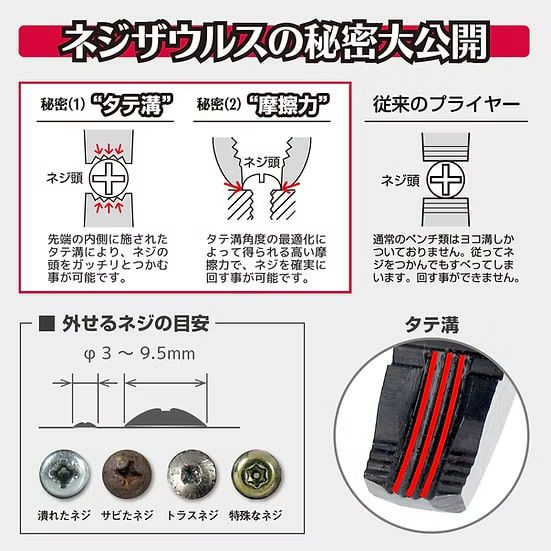 ネジザウルスの秘密大公開

秘密(1) “タテ溝”

ネジ頭

先端の内側に施されたタテ溝により、ネジの頭をガッチリとつかむ事が可能です。

秘密(2) “摩擦力”

ネジ頭

タテ溝角度の最適化によって得られる高い摩擦力で、ネジを確実に回す事が可能です。

従来のプライヤー

ネジ頭

通常のペンチ類はヨコ溝しかついておりません。従ってネジをつかんでもすべってしまいます。回す事ができません。

■ 外せるネジの目安

φ 3 ～ 9.5mm

潰れたネジ　サビたネジ　トラスネジ　特殊なネジ

タテ溝